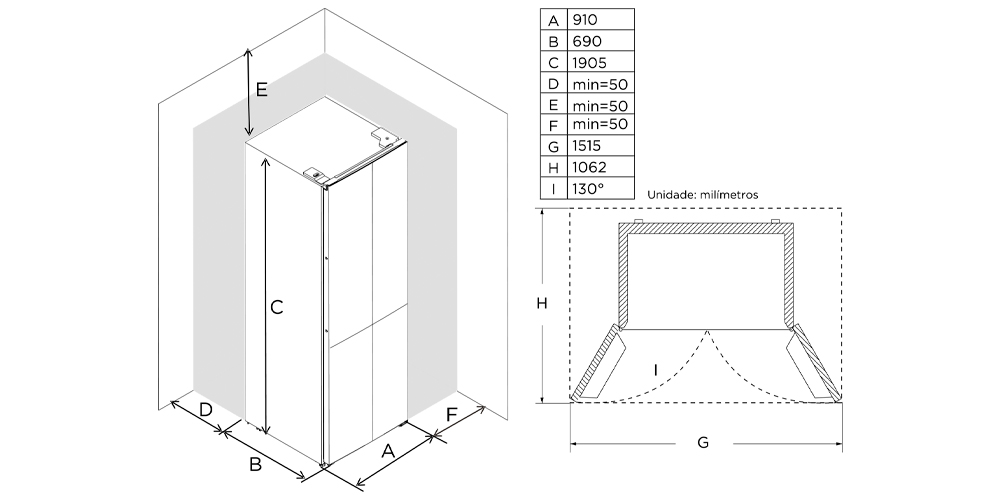 E

C

D

B

A

F

| A | 910 |
|---|---|
| B | 690 |
| C | 1905 |
| D | min=50 |
| E | min=50 |
| F | min=50 |
| G | 1515 |
| H | 1062 |
| I | 130° |

Unidade: milímetros

H

I

G